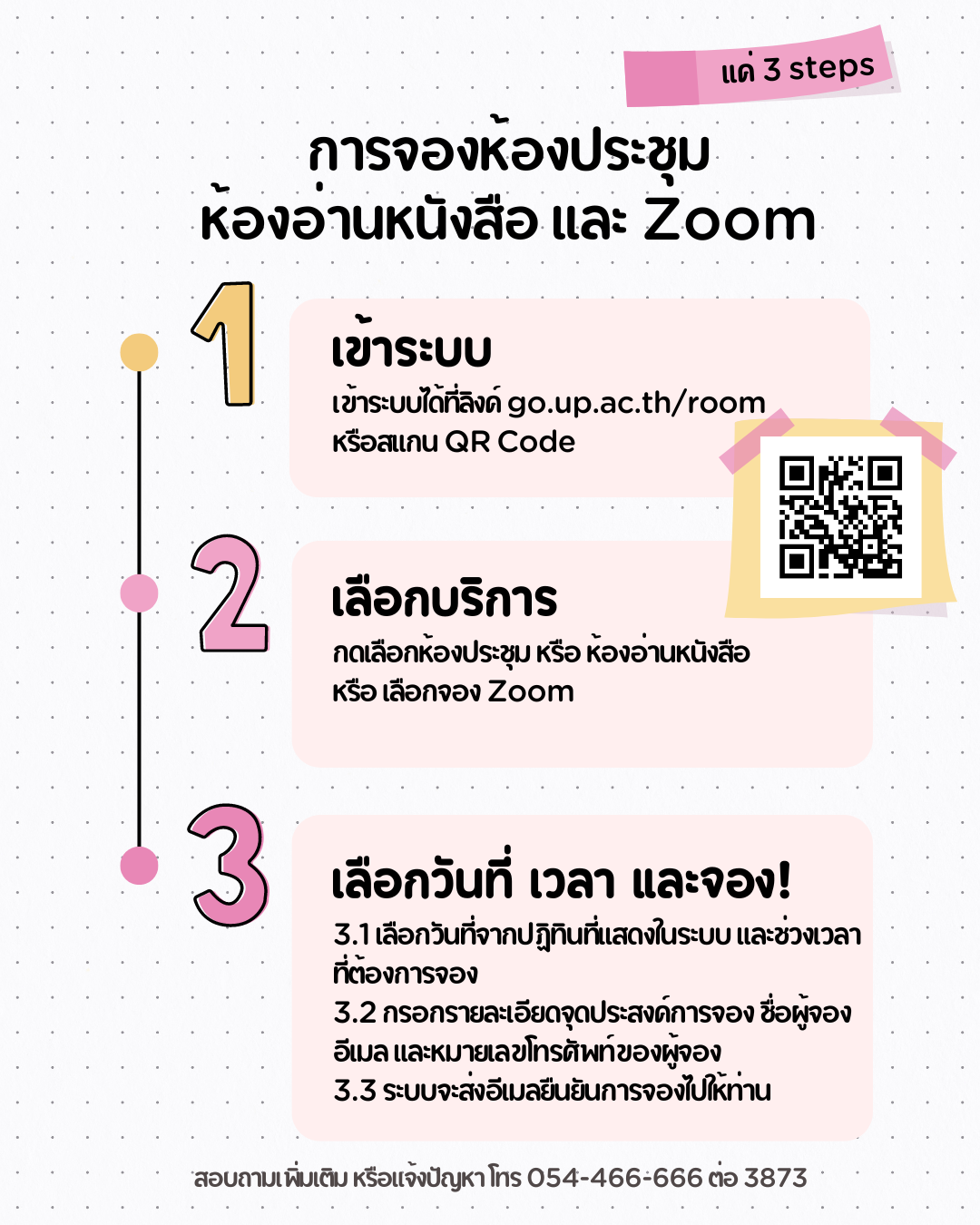 แค่ 3 steps

การจองห้องประชุม ห้องอ่านหนังสือ และ Zoom

1

เข้าระบบ

เข้าระบบได้ที่ลิงค์ go.up.ac.th/room หรือสแกน QR Code

2

เลือกบริการ

กดเลือกห้องประชุม หรือ ห้องอ่านหนังสือ หรือ เลือกจอง Zoom

3

เลือกวันที่ เวลา และจอง!

3.1 เลือกวันที่จากปฏิทินที่แสดงในระบบ และช่วงเวลาที่ต้องการจอง
3.2 กรอกรายละเอียดจุดประสงค์การจอง ชื่อผู้จอง อีเมล และหมายเลขโทรศัพท์ของผู้จอง
3.3 ระบบจะส่งอีเมลยืนยันการจองไปให้ท่าน

สอบถามเพิ่มเติม หรือแจ้งปัญหา โทร 054-466-666 ต่อ 3873